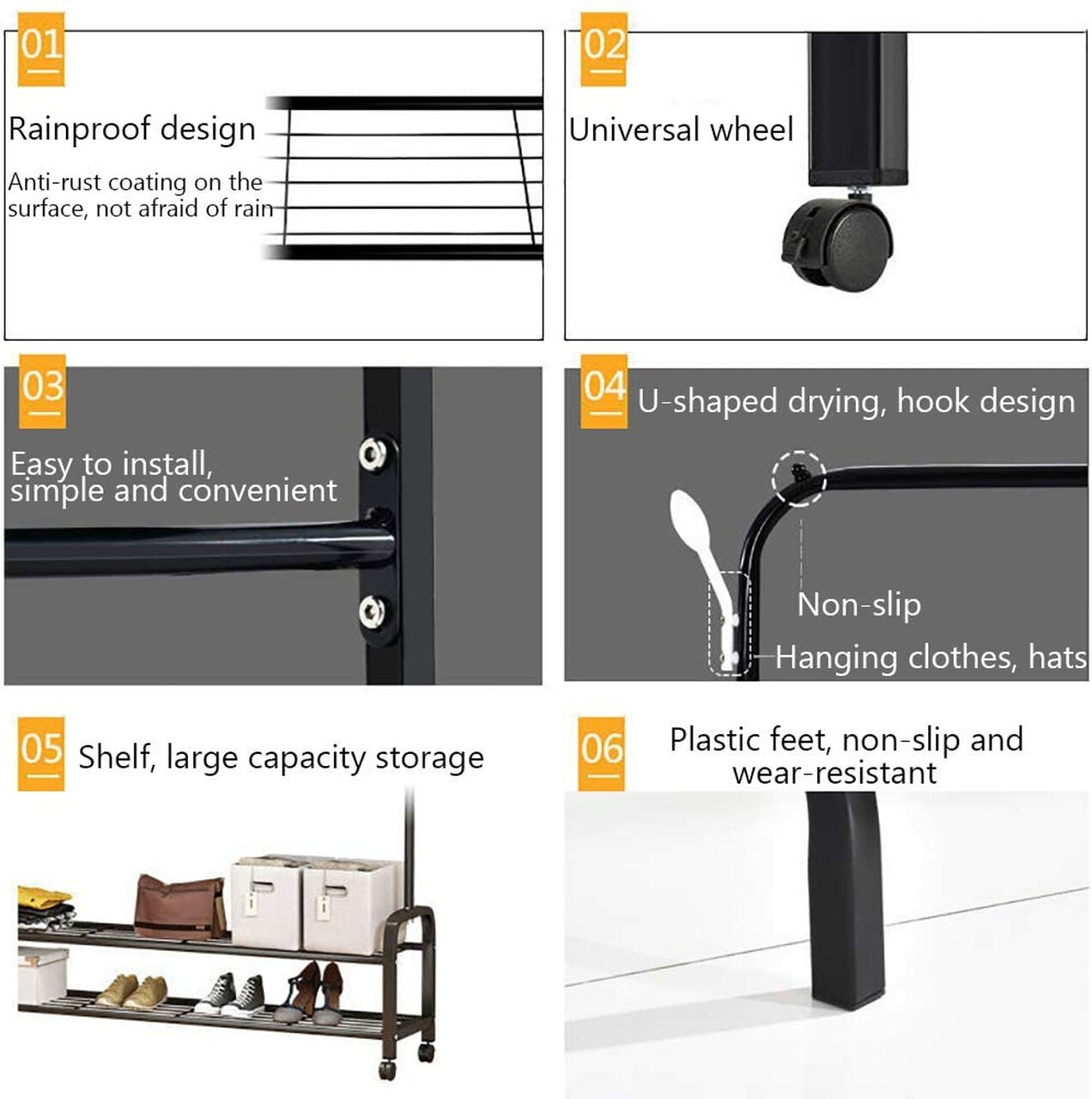 01

Rainproof design

Anti-rust coating on the surface, not afraid of rain

02

Universal wheel

03

Easy to install, simple and convenient

04

U-shaped drying, hook design

Non-slip

Hanging clothes, hats

05

Shelf, large capacity storage

06

Plastic feet, non-slip and wear-resistant