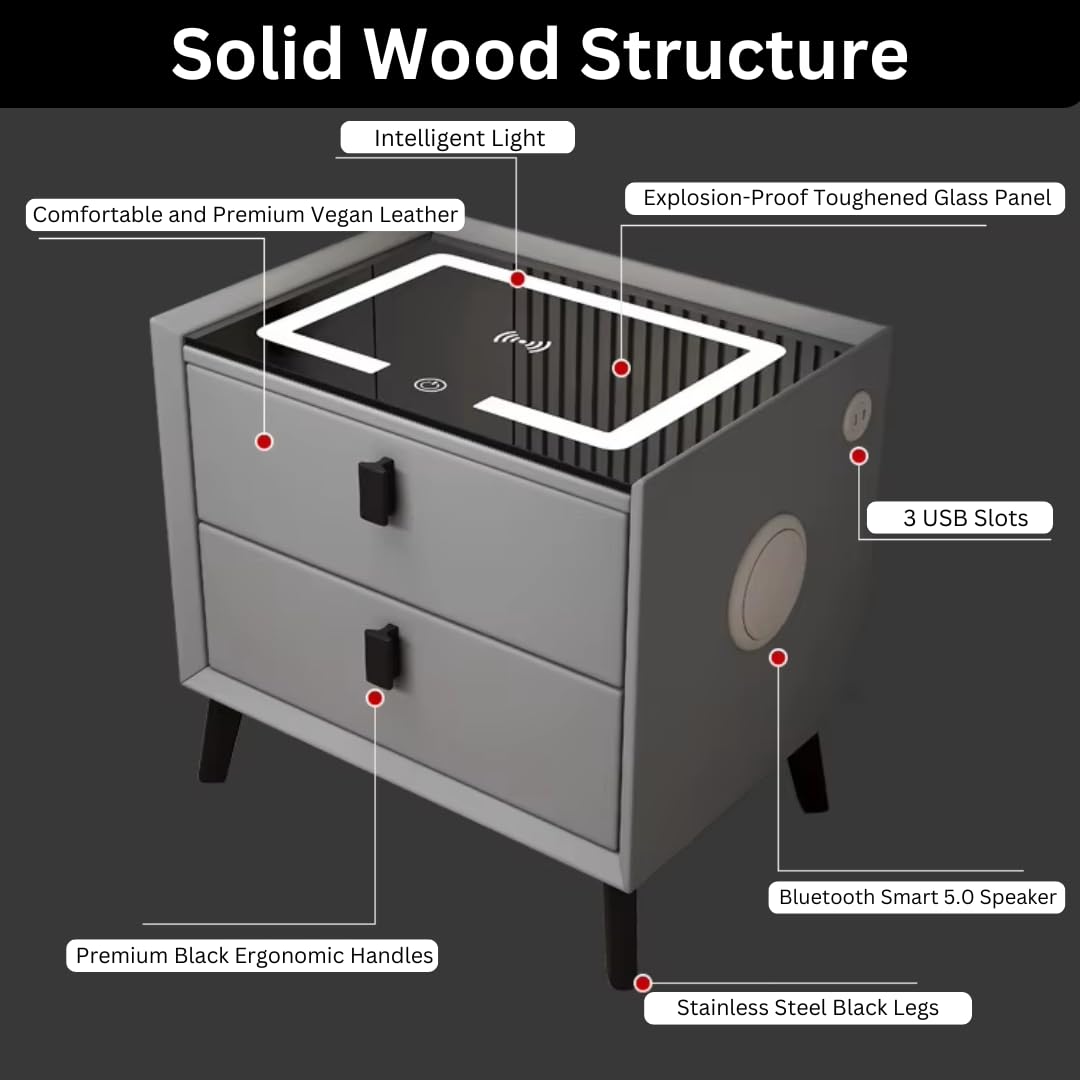 Solid Wood Structure

Intelligent Light

Comfortable and Premium Vegan Leather

Explosion-Proof Toughened Glass Panel

3 USB Slots

Bluetooth Smart 5.0 Speaker

Premium Black Ergonomic Handles

Stainless Steel Black Legs