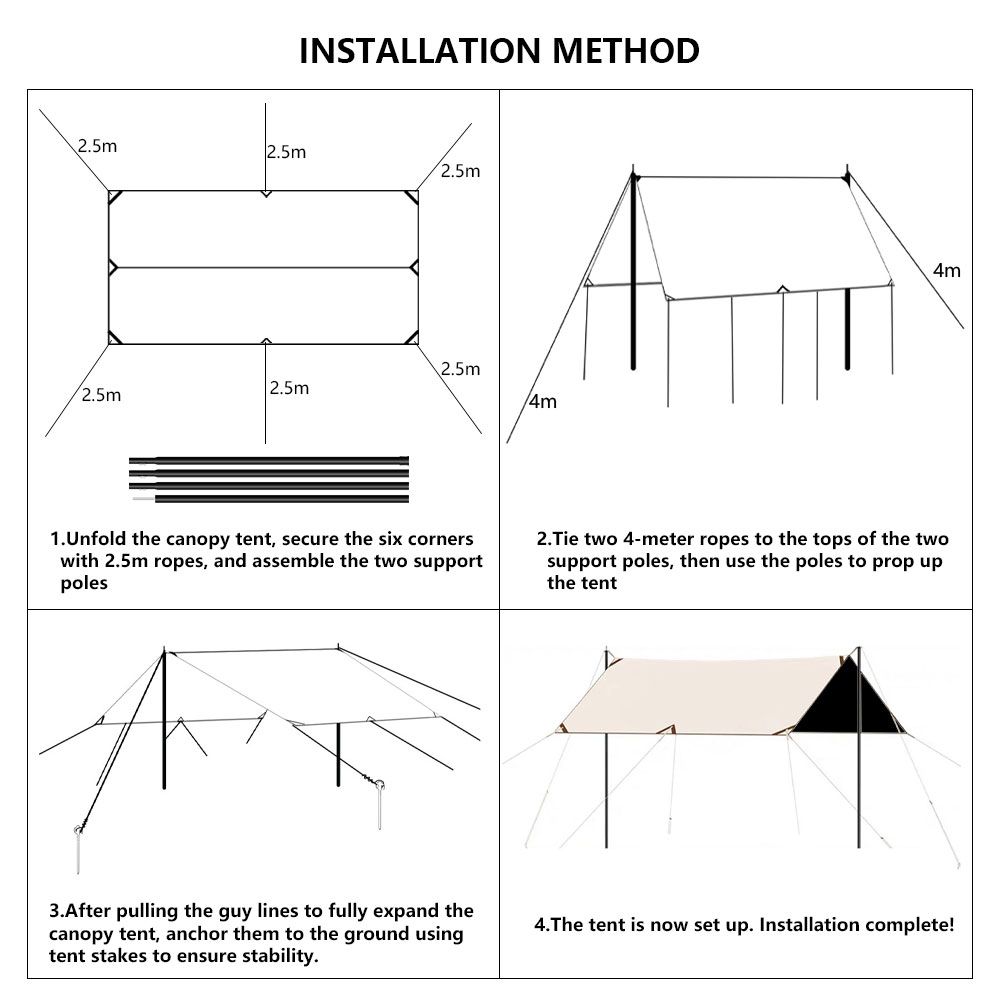 INSTALLATION METHOD

2.5m

2.5m

2.5m

2.5m

2.5m

2.5m

1.Unfold the canopy tent, secure the six corners with 2.5m ropes, and assemble the two support poles

4m

4m

2.Tie two 4-meter ropes to the tops of the two support poles, then use the poles to prop up the tent

3.After pulling the guy lines to fully expand the canopy tent, anchor them to the ground using tent stakes to ensure stability.

4.The tent is now set up. Installation complete!