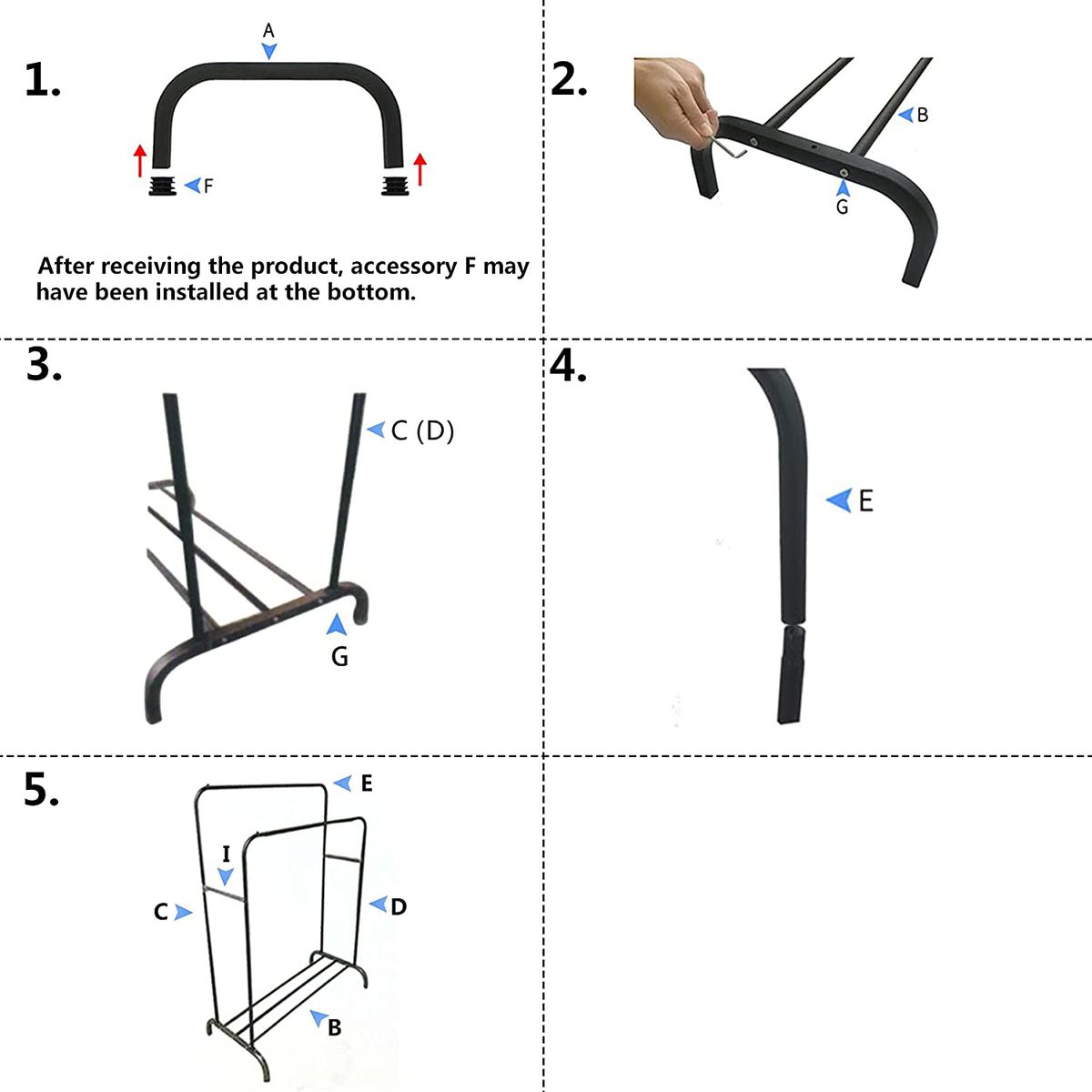 1.

A

F

After receiving the product, accessory F may have been installed at the bottom.

2.

B

G

3.

C (D)

G

4.

E

5.

E

I

C

D

B